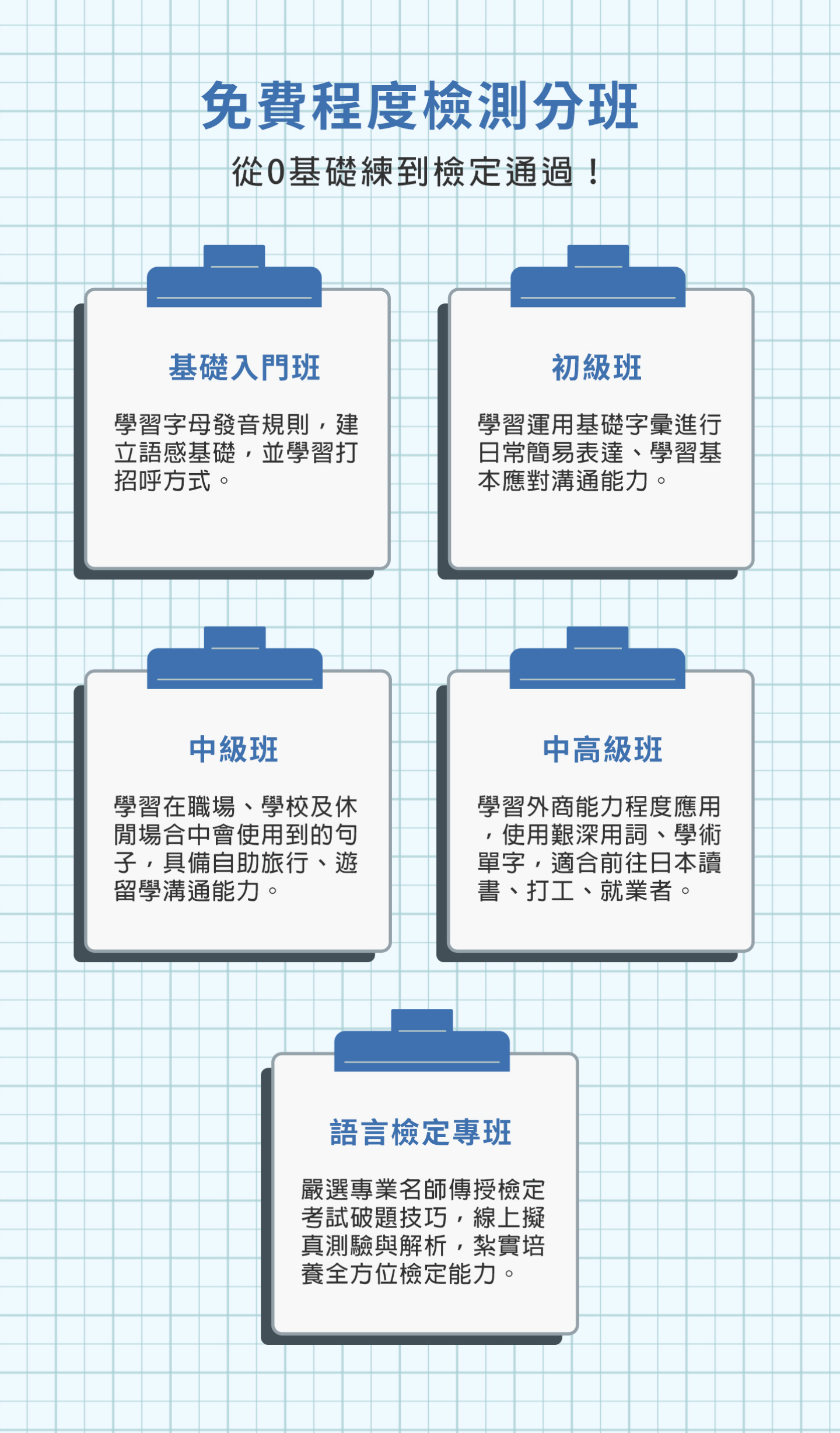 免費程度檢測分班

從0基礎練到檢定通過！

基礎入門班

學習字母發音規則，建立語感基礎，並學習打招呼方式。

初級班

學習運用基礎字彙進行日常簡易表達、學習基本應對溝通能力。

中級班

學習在職場、學校及休閒場合中會使用到的句子，具備自助旅行、遊留學溝通能力。

中高級班

學習外商能力程度應用，使用艱深用詞、學術單字，適合前往日本讀書、打工、就業者。

語言檢定專班

嚴選專業名師傳授檢定考試破題技巧，線上擬真測驗與解析，紮實培養全方位檢定能力。